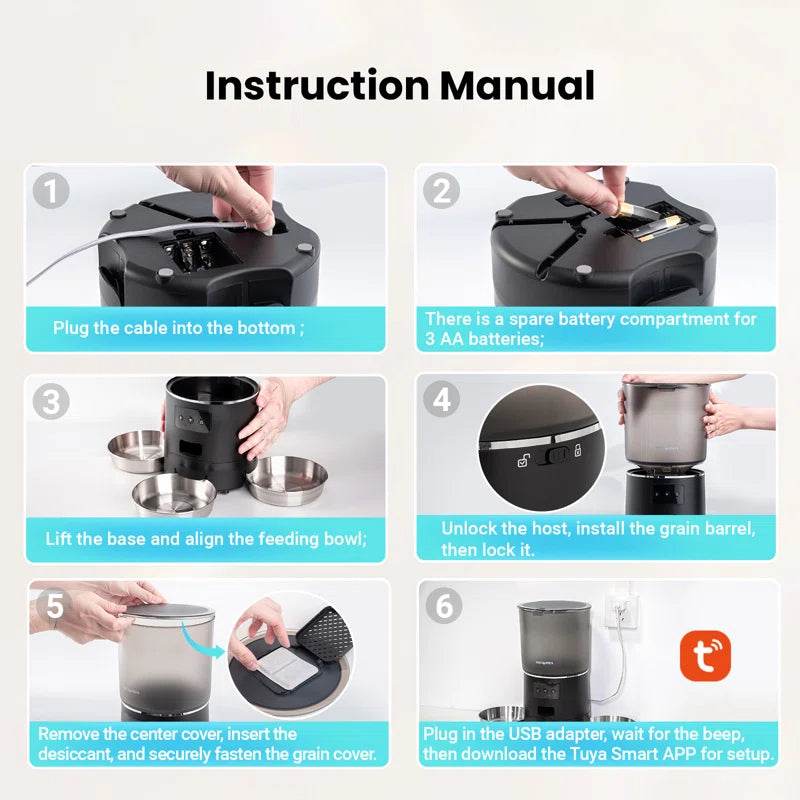 Instruction Manual

1

Plug the cable into the bottom ;

2

There is a spare battery compartment for 3 AA batteries;

3

Lift the base and align the feeding bowl;

4

Unlock the host, install the grain barrel, then lock it.

5

Remove the center cover, insert the desiccant, and securely fasten the grain cover.

6

Plug in the USB adapter, wait for the beep, then download the Tuya Smart APP for setup.